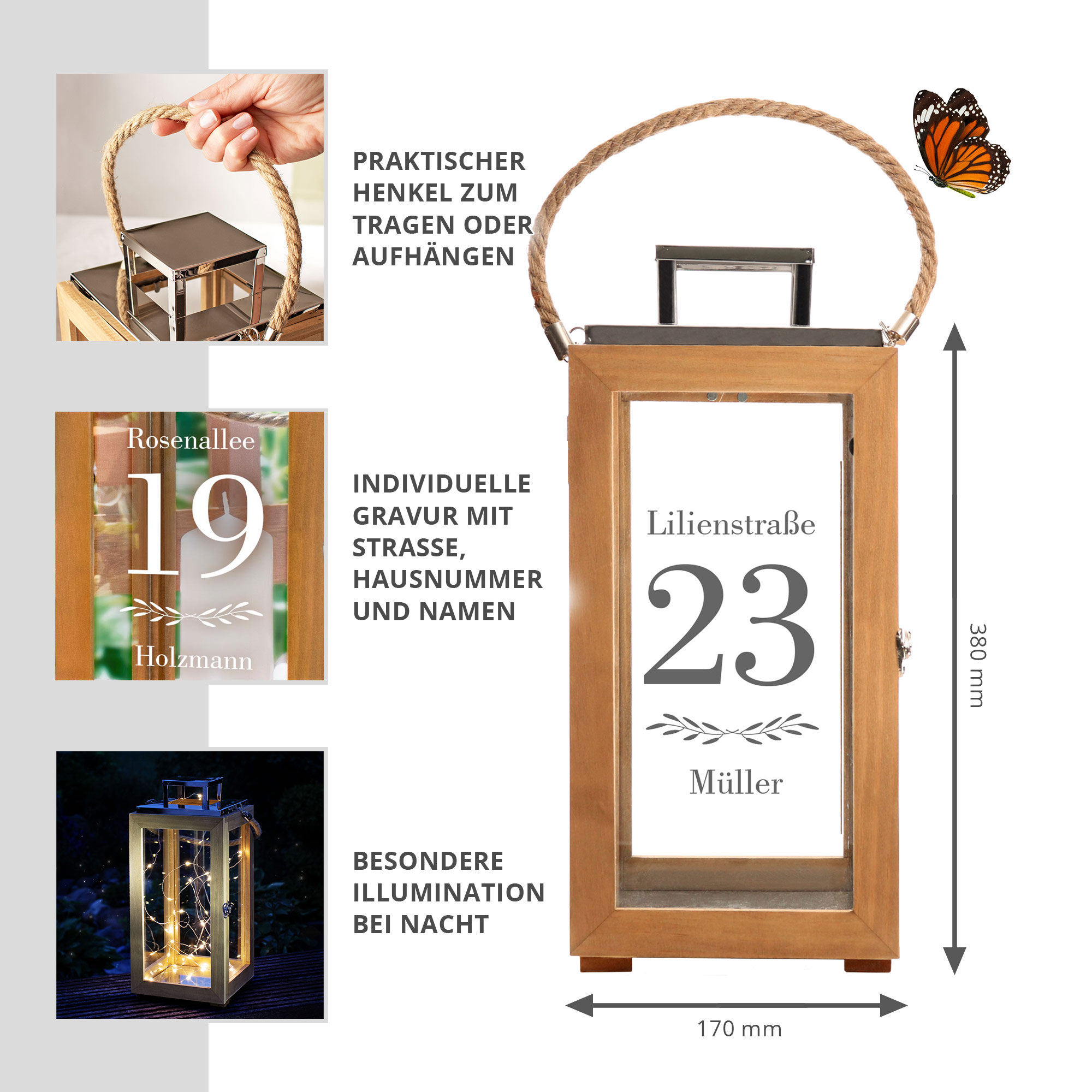 PRAKTISCHER HENKEL ZUM TRAGEN ODER AUFHÄNGEN

Rosenallee
19
Holzmann

INDIVIDUELLE GRAVUR MIT STRASSE, HAUSNUMMER UND NAMEN

BESONDERE ILLUMINATION BEI NACHT

Lilienstraße
23
Müller

380 mm

170 mm